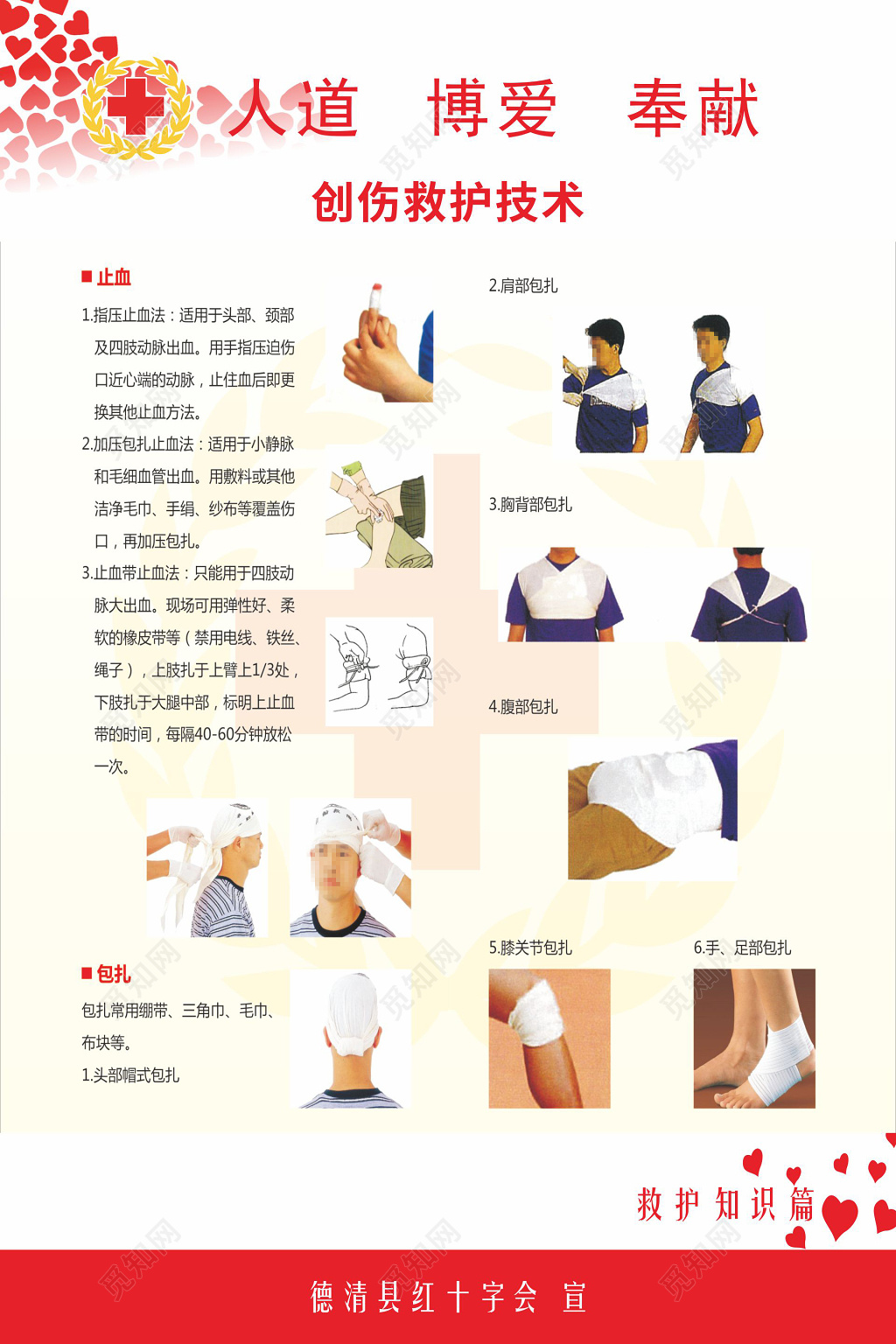 人道　博爱　奉献

创伤救护技术

■ 止血

1.指压止血法：适用于头部、颈部及四肢动脉出血。用手指压迫伤口近心端的动脉，止住血后即更换其他止血方法。

2.加压包扎止血法：适用于小静脉和毛细血管出血。用敷料或其他洁净毛巾、手绢、纱布等覆盖伤口，再加压包扎。

3.止血带止血法：只能用于四肢动脉大出血。现场可用弹性好、柔软的橡皮带等（禁用电线、铁丝、绳子），上肢扎于上臂上1/3处，下肢扎于大腿中部，标明上止血带的时间，每隔40-60分钟放松一次。

■ 包扎

包扎常用绷带、三角巾、毛巾、布块等。

1.头部帽式包扎

2.肩部包扎

3.胸背部包扎

4.腹部包扎

5.膝关节包扎

6.手、足部包扎

救护知识篇

德清县红十字会　宣

觅知网