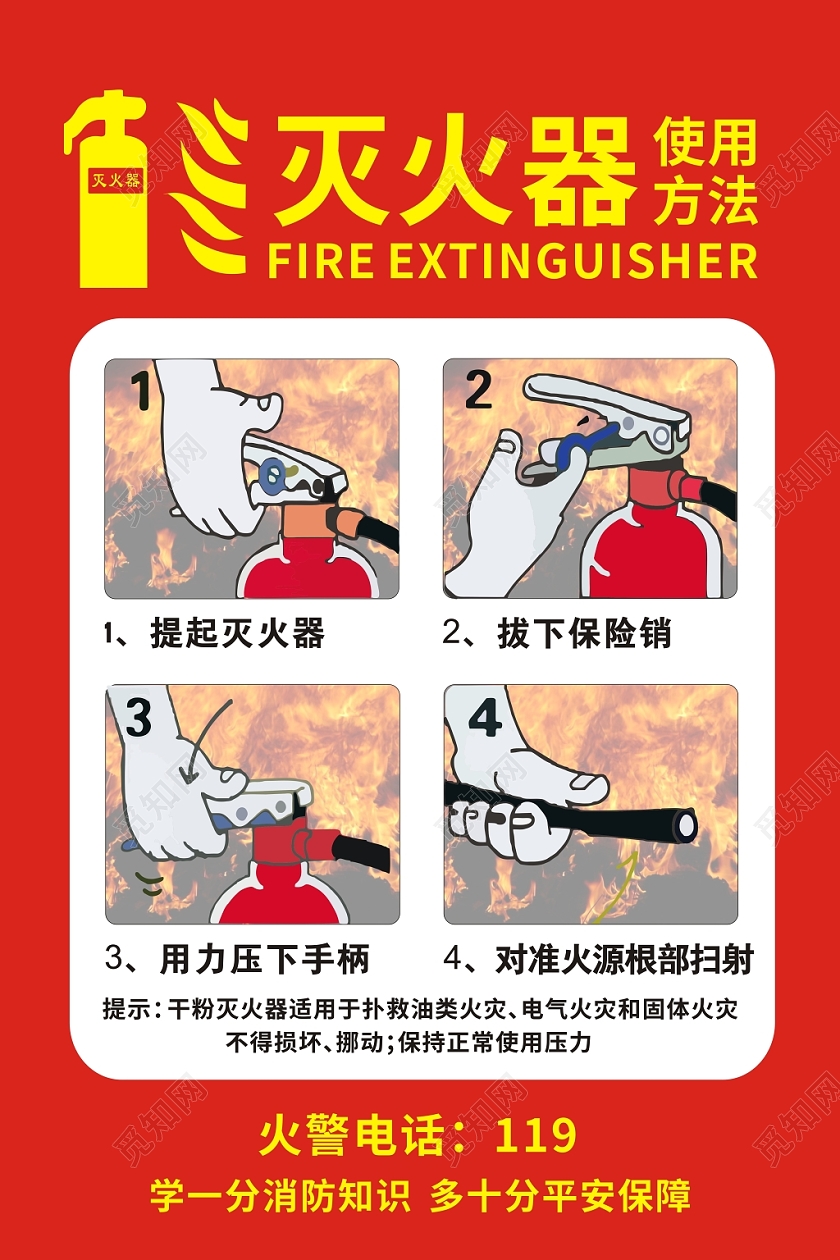 灭火器

灭火器

使用方法

FIRE EXTINGUISHER

1

2

1、提起灭火器

2、拔下保险销

3

4

3、用力压下手柄

4、对准火源根部扫射

提示：干粉灭火器适用于扑救油类火灾、电气火灾和固体火灾
不得损坏、挪动；保持正常使用压力

火警电话：119

学一分消防知识 多十分平安保障

觅知网