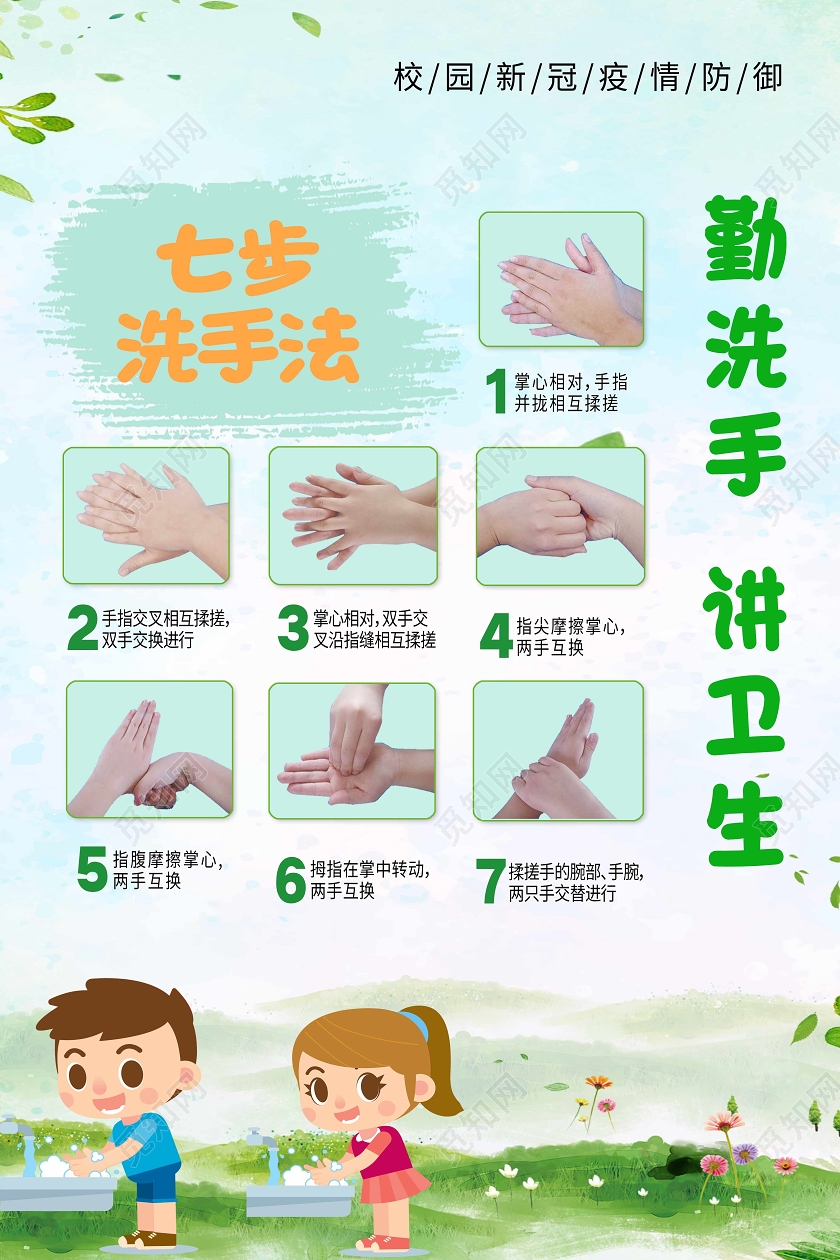 校/园/新/冠/疫/情/防/御

七步洗手法

勤洗手 讲卫生

1 掌心相对，手指并拢相互揉搓

2 手指交叉相互揉搓，双手交换进行

3 掌心相对，双手交叉沿指缝相互揉搓

4 指尖摩擦掌心，两手互换

5 指腹摩擦掌心，两手互换

6 拇指在掌中转动，两手互换

7 揉搓手的腕部、手腕，两只手交替进行

觅知网