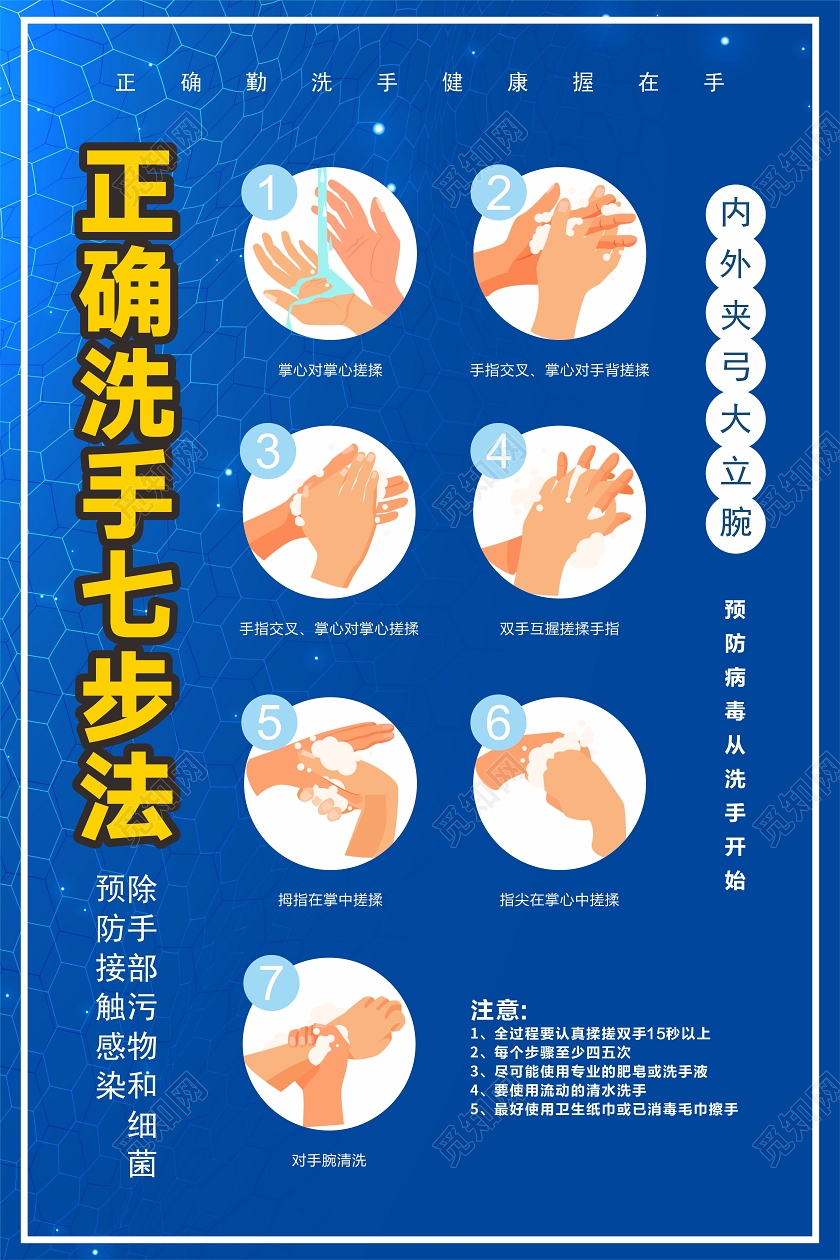 正确勤洗手健康握在手

正确洗手七步法

除手部污物和细菌

预防接触感染

1
掌心对掌心搓揉

2
手指交叉、掌心对手背搓揉

3
手指交叉、掌心对掌心搓揉

4
双手互握搓揉手指

5
拇指在掌中搓揉

6
指尖在掌心中搓揉

7
对手腕清洗

内外夹弓大立腕

预防病毒从洗手开始

注意：
1、全过程要认真揉搓双手15秒以上
2、每个步骤至少四五次
3、尽可能使用专业的肥皂或洗手液
4、要使用流动的清水洗手
5、最好使用卫生纸巾或已消毒毛巾擦手

觅知网