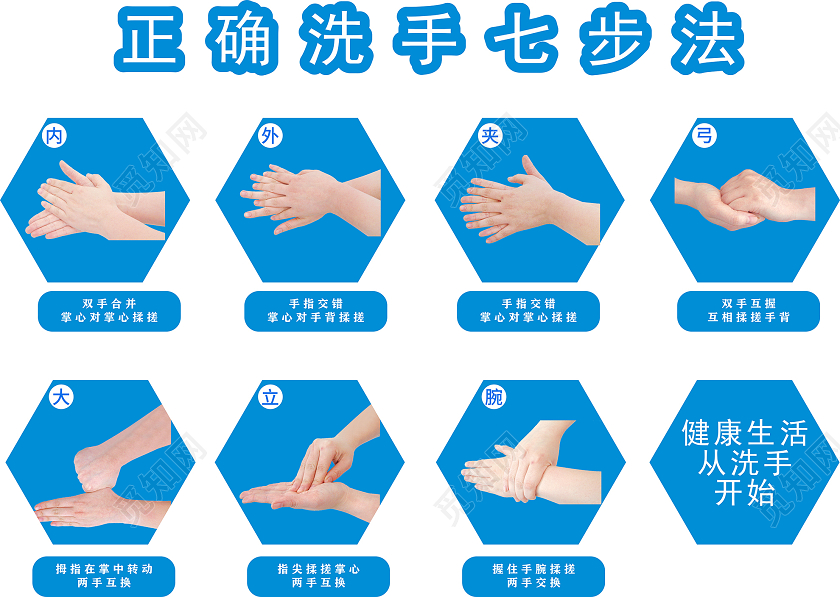 正确洗手七步法

内
双手合并
掌心对掌心揉搓

外
手指交错
掌心对手背揉搓

夹
手指交错
掌心对掌心揉搓

弓
双手互握
互相揉搓手背

大
拇指在掌中转动
两手互换

立
指尖揉搓掌心
两手互换

腕
握住手腕揉搓
两手交换

健康生活
从洗手
开始

觅知网