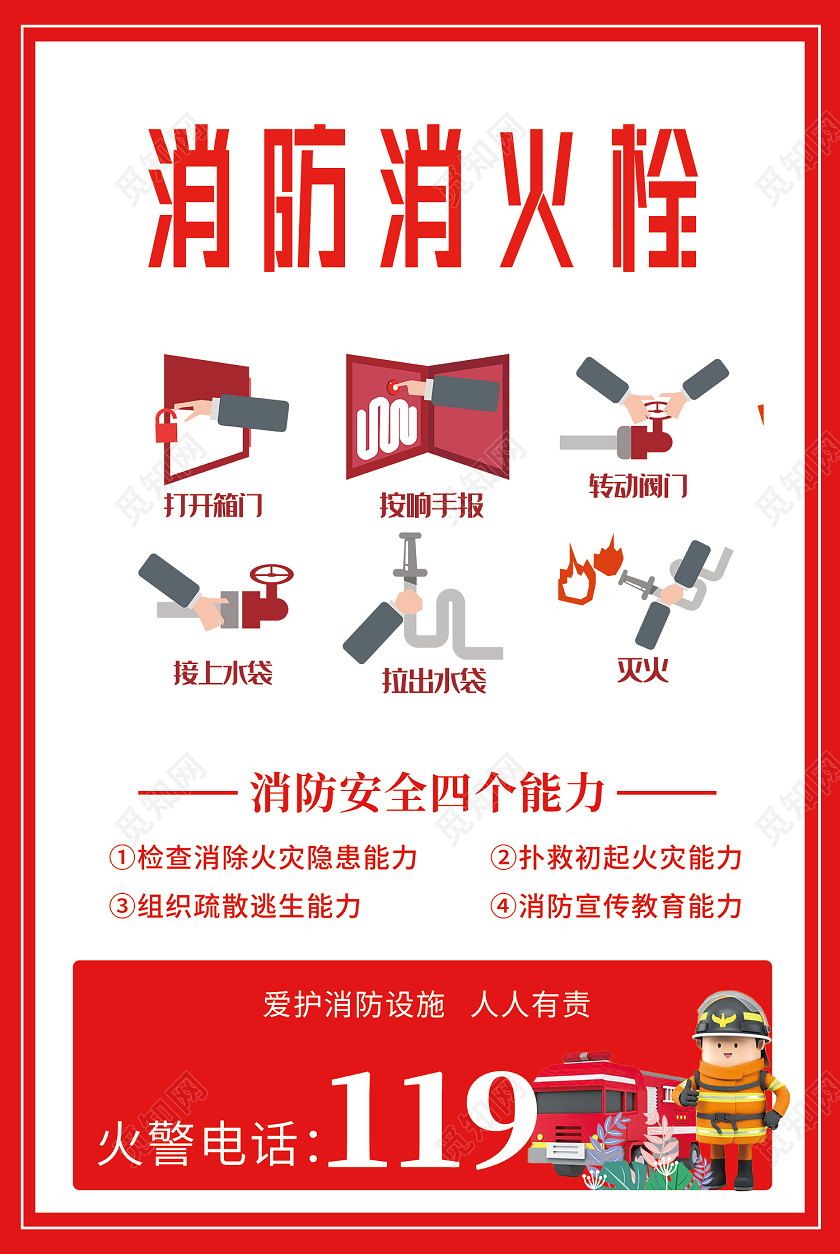 消防消火栓

打开箱门

按响手报

转动阀门

接上水袋

拉出水袋

灭火

消防安全四个能力

①检查消除火灾隐患能力

②扑救初起火灾能力

③组织疏散逃生能力

④消防宣传教育能力

爱护消防设施 人人有责

火警电话:119

觅知网