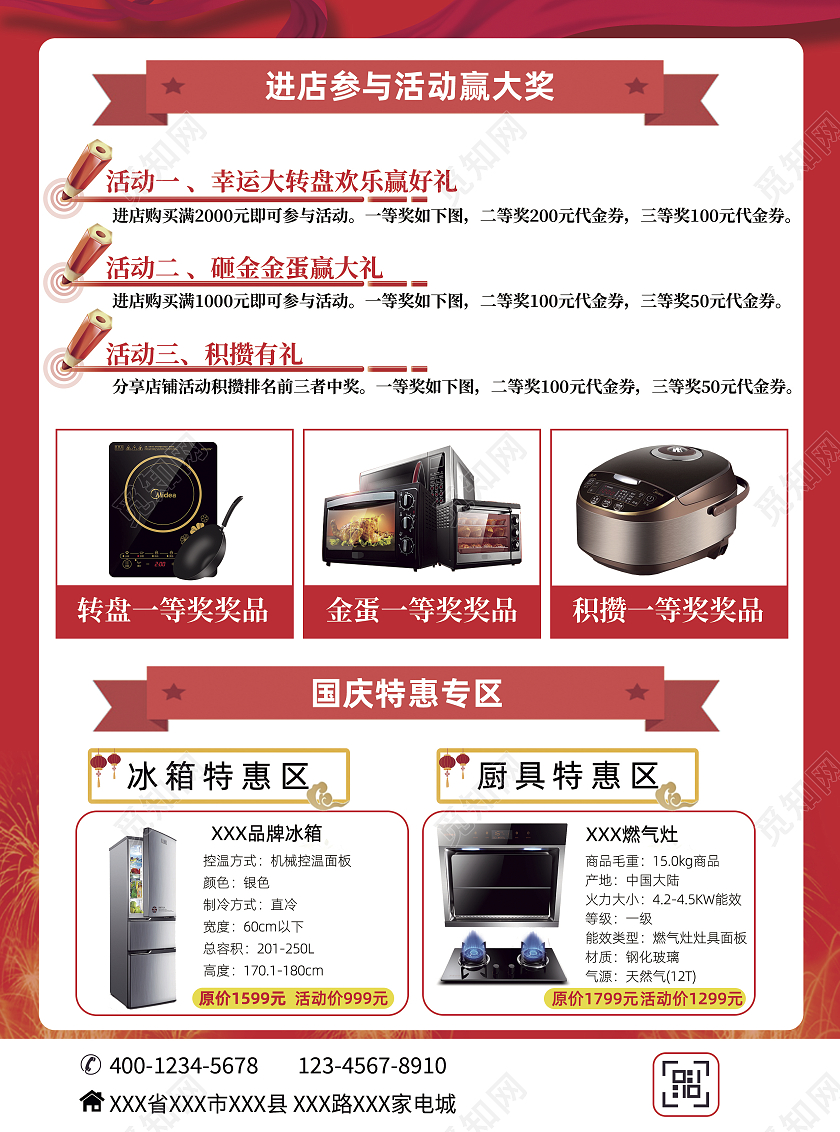 进店参与活动赢大奖

活动一、幸运大转盘欢乐赢好礼
进店购买满2000元即可参与活动。一等奖如下图，二等奖200元代金券，三等奖100元代金券。

活动二、砸金金蛋赢大礼
进店购买满1000元即可参与活动。一等奖如下图，二等奖100元代金券，三等奖50元代金券。

活动三、积攒有礼
分享店铺活动积攒排名前三者中奖。一等奖如下图，二等奖100元代金券，三等奖50元代金券。

Midea

转盘一等奖奖品

金蛋一等奖奖品

积攒一等奖奖品

国庆特惠专区

冰箱特惠区

XXX品牌冰箱
控温方式：机械控温面板
颜色：银色
制冷方式：直冷
宽度：60cm以下
总容积：201-250L
高度：170.1-180cm
原价1599元 活动价999元

厨具特惠区

XXX燃气灶
商品毛重：15.0kg商品
产地：中国大陆
火力大小：4.2-4.5KW能效
等级：一级
能效类型：燃气灶灶具面板
材质：钢化玻璃
气源：天然气(12T)
原价1799元活动价1299元

400-1234-5678 123-4567-8910
XXX省XXX市XXX县 XXX路XXX家电城

觅知网