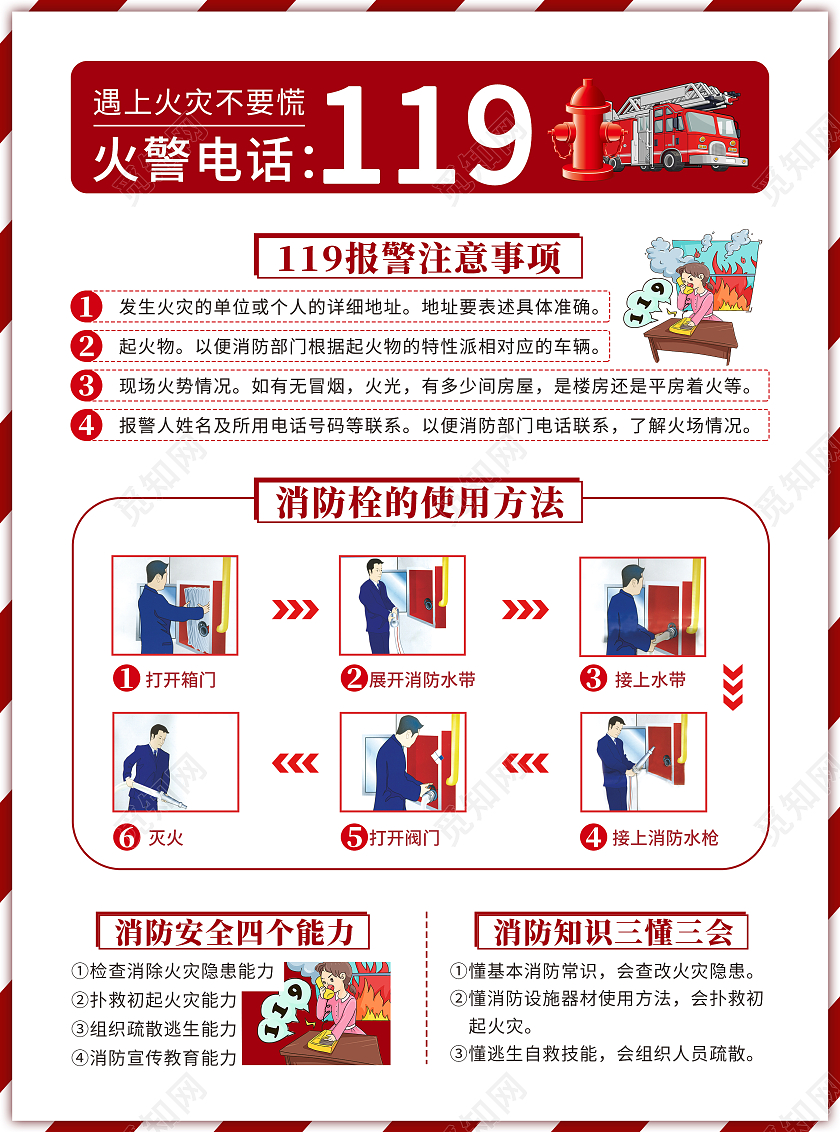 遇上火灾不要慌
火警电话：119

119报警注意事项

1 发生火灾的单位或个人的详细地址。地址要表述具体准确。

2 起火物。以便消防部门根据起火物的特性派相对应的车辆。

3 现场火势情况。如有无冒烟，火光，有多少间房屋，是楼房还是平房着火等。

4 报警人姓名及所用电话号码等联系。以便消防部门电话联系，了解火场情况。

119

消防栓的使用方法

1 打开箱门

2 展开消防水带

3 接上水带

4 接上消防水枪

5 打开阀门

6 灭火

消防安全四个能力

①检查消除火灾隐患能力
②扑救初起火灾能力
③组织疏散逃生能力
④消防宣传教育能力

119

消防知识三懂三会

①懂基本消防常识，会查改火灾隐患。
②懂消防设施器材使用方法，会扑救初起火灾。
③懂逃生自救技能，会组织人员疏散。

觅知网