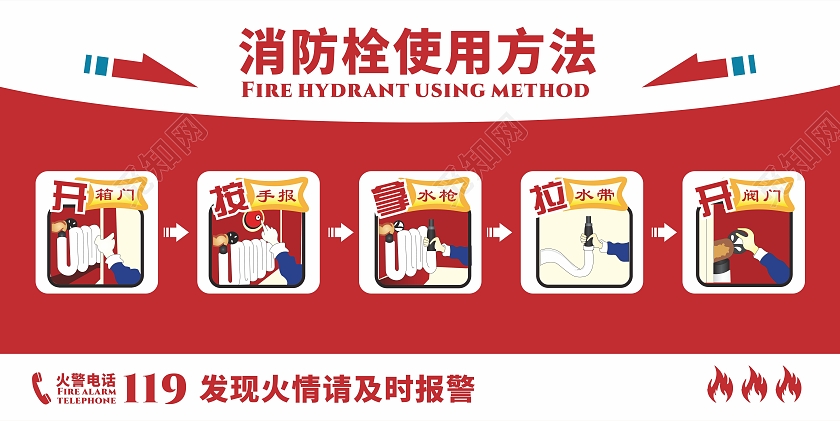 消防栓使用方法
FIRE HYDRANT USING METHOD

开 箱门

按 手报

拿 水枪

拉 水带

开 阀门

火警电话
FIRE ALARM
TELEPHONE
119 发现火情请及时报警