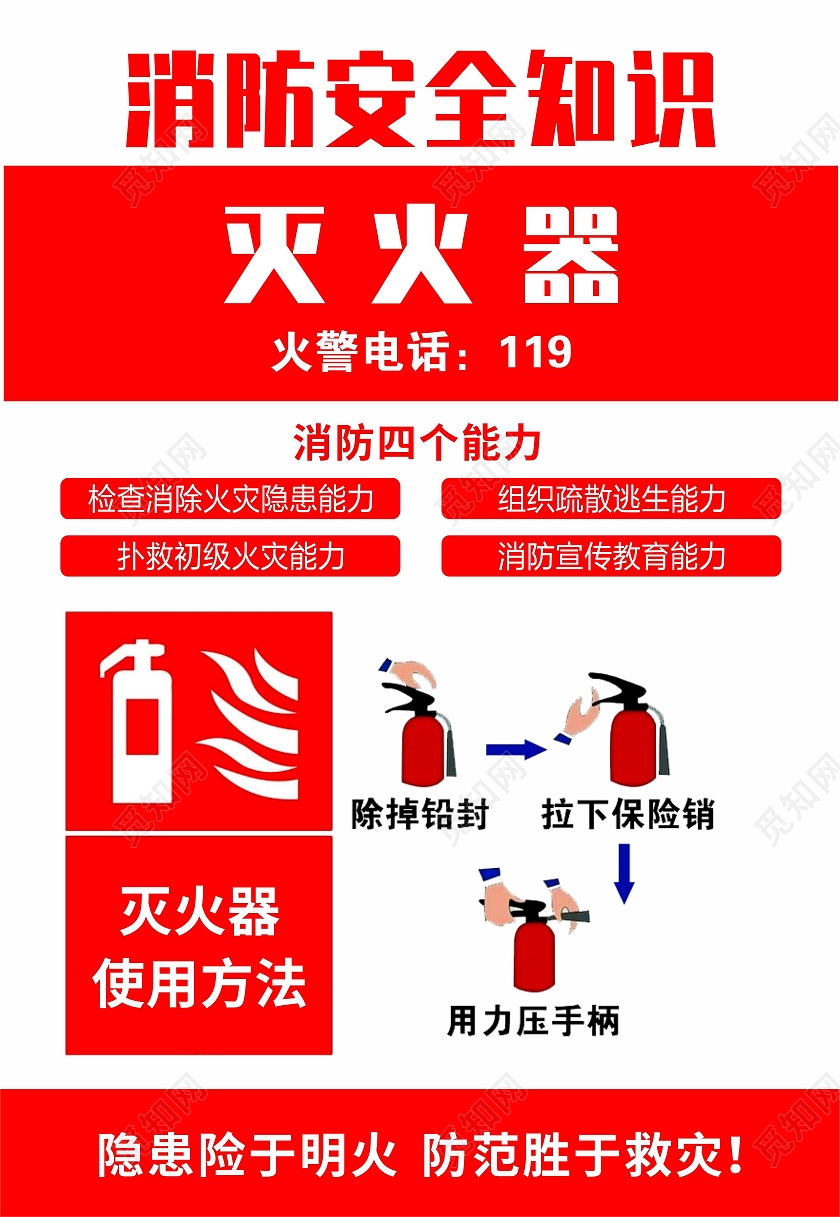 消防安全知识

灭火器

火警电话：119

消防四个能力

检查消除火灾隐患能力

组织疏散逃生能力

扑救初级火灾能力

消防宣传教育能力

灭火器使用方法

除掉铅封

拉下保险销

用力压手柄

隐患险于明火 防范胜于救灾！

觅知网