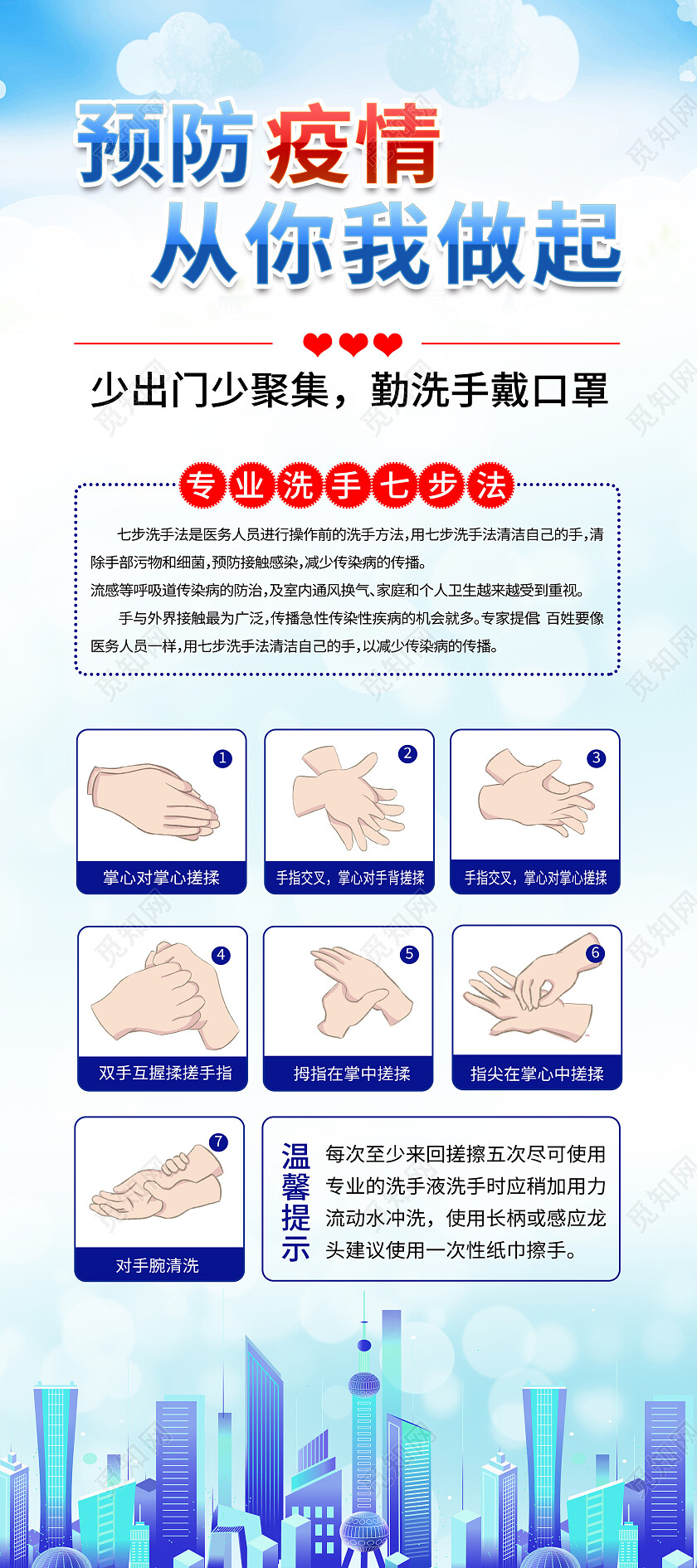 预防疫情
从你我做起

少出门少聚集，勤洗手戴口罩

专业洗手七步法

七步洗手法是医务人员进行操作前的洗手方法,用七步洗手法清洁自己的手,清除手部污物和细菌,预防接触感染,减少传染病的传播。
流感等呼吸道传染病的防治,及室内通风换气、家庭和个人卫生越来越受到重视。
手与外界接触最为广泛,传播急性传染性疾病的机会就多。专家提倡 百姓要像医务人员一样,用七步洗手法清洁自己的手,以减少传染病的传播。

1
掌心对掌心搓揉

2
手指交叉，掌心对手背搓揉

3
手指交叉，掌心对掌心搓揉

4
双手互握揉搓手指

5
拇指在掌中搓揉

6
指尖在掌心中搓揉

7
对手腕清洗

温馨提示
每次至少来回搓擦五次尽可使用专业的洗手液洗手时应稍加用力流动水冲洗，使用长柄或感应龙头建议使用一次性纸巾擦手。

觅知网