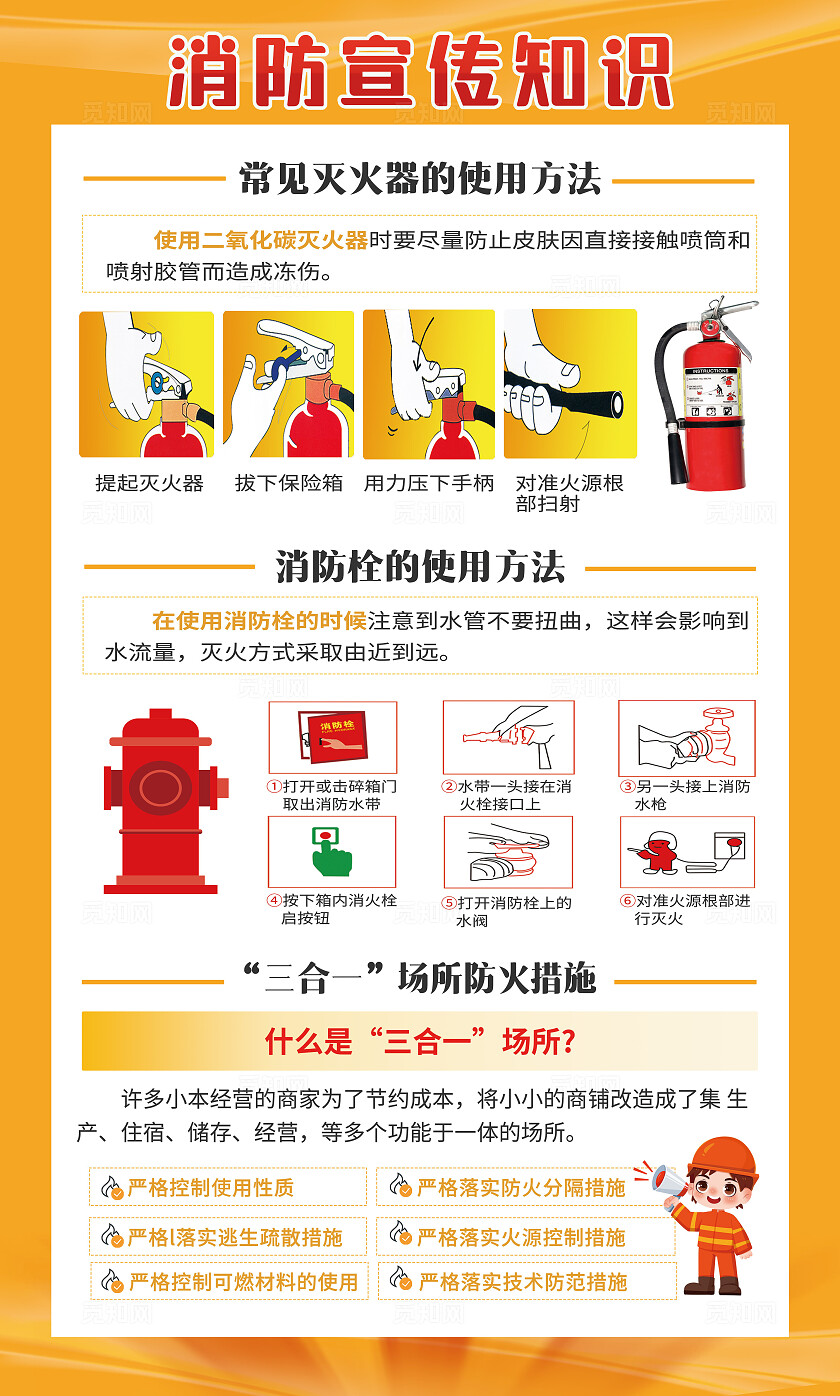 消防宣传知识

常见灭火器的使用方法

使用二氧化碳灭火器时要尽量防止皮肤因直接接触喷筒和喷射胶管而造成冻伤。

提起灭火器

拔下保险箱

用力压下手柄

对准火源根部扫射

INSTRUCTIONS

消防栓的使用方法

在使用消防栓的时候注意到水管不要扭曲，这样会影响到水流量，灭火方式采取由近到远。

消防栓

①打开或击碎箱门取出消防水带

②水带一头接在消火栓接口上

③另一头接上消防水枪

④按下箱内消火栓启按钮

⑤打开消防栓上的水阀

⑥对准火源根部进行灭火

“三合一”场所防火措施

什么是“三合一”场所？

许多小本经营的商家为了节约成本，将小小的商铺改造成了集 生产、住宿、储存、经营，等多个功能于一体的场所。

严格控制使用性质

严格落实防火分隔措施

严格l落实逃生疏散措施

严格落实火源控制措施

严格控制可燃材料的使用

严格落实技术防范措施

觅知网