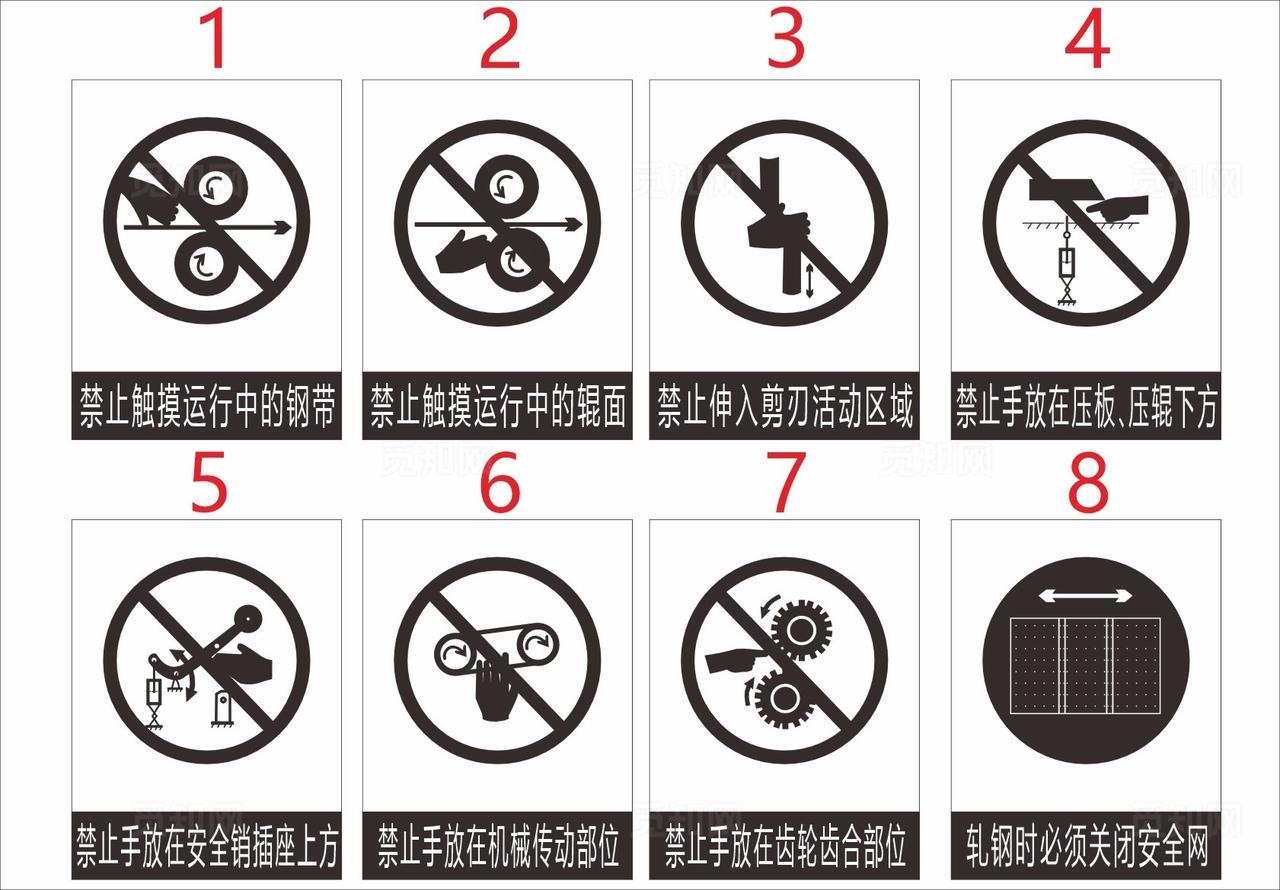 1

禁止触摸运行中的钢带

2

禁止触摸运行中的辊面

3

禁止伸入剪刃活动区域

4

禁止手放在压板、压辊下方

5

禁止手放在安全销插座上方

6

禁止手放在机械传动部位

7

禁止手放在齿轮齿合部位

8

轧钢时必须关闭安全网

觅知网