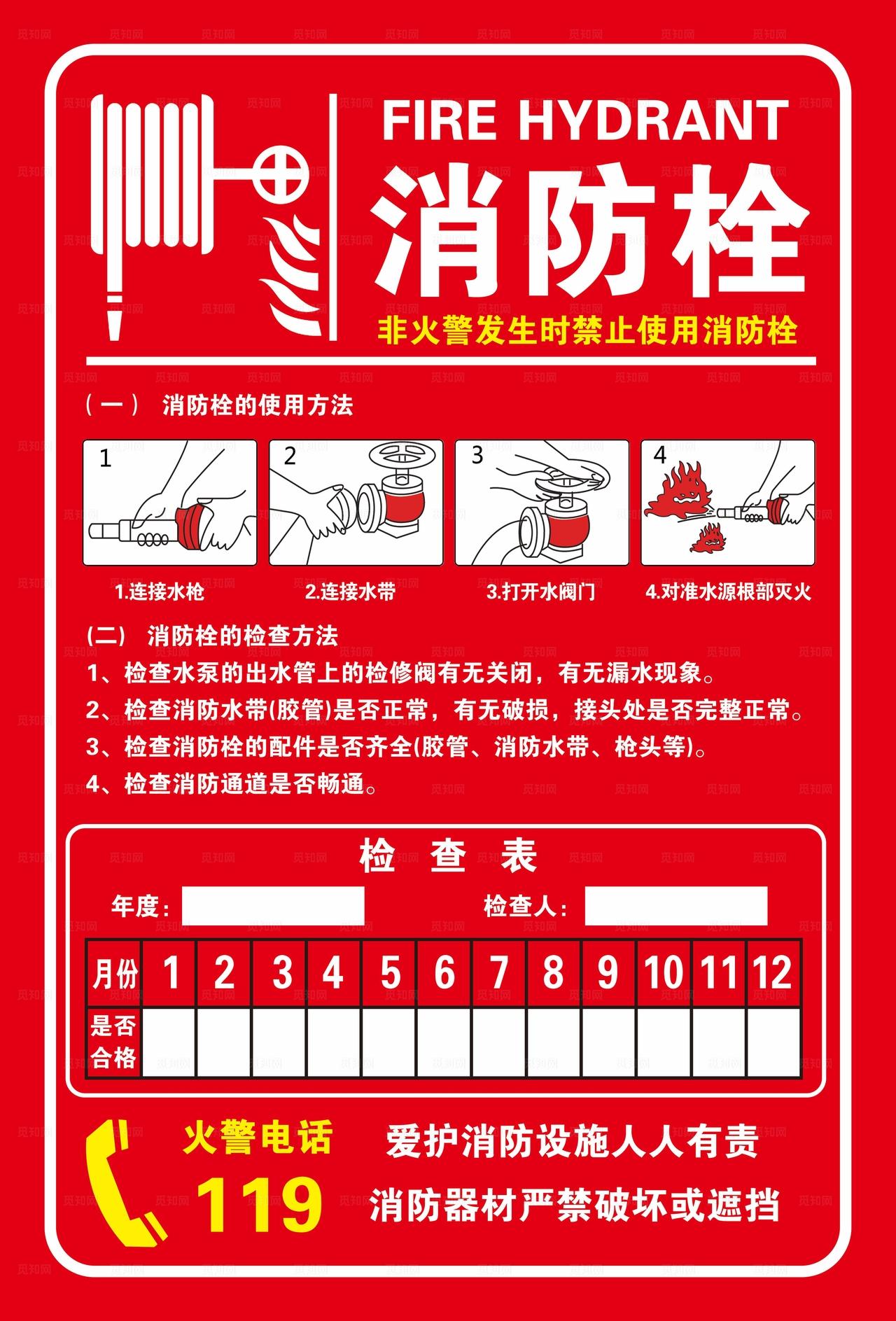 FIRE HYDRANT
消防栓
非火警发生时禁止使用消防栓

（一） 消防栓的使用方法

1
2
3
4

1.连接水枪
2.连接水带
3.打开水阀门
4.对准水源根部灭火

（二） 消防栓的检查方法
1、检查水泵的出水管上的检修阀有无关闭，有无漏水现象。
2、检查消防水带(胶管)是否正常，有无破损，接头处是否完整正常。
3、检查消防栓的配件是否齐全(胶管、消防水带、枪头等)。
4、检查消防通道是否畅通。

检 查 表
年度：
检查人：

| 月份 | 1 | 2 | 3 | 4 | 5 | 6 | 7 | 8 | 9 | 10 | 11 | 12 |
|---|---|---|---|---|---|---|---|---|---|---|---|---|
| 是否合格 | | | | | | | | | | | | |

火警电话
119
爱护消防设施人人有责
消防器材严禁破坏或遮挡