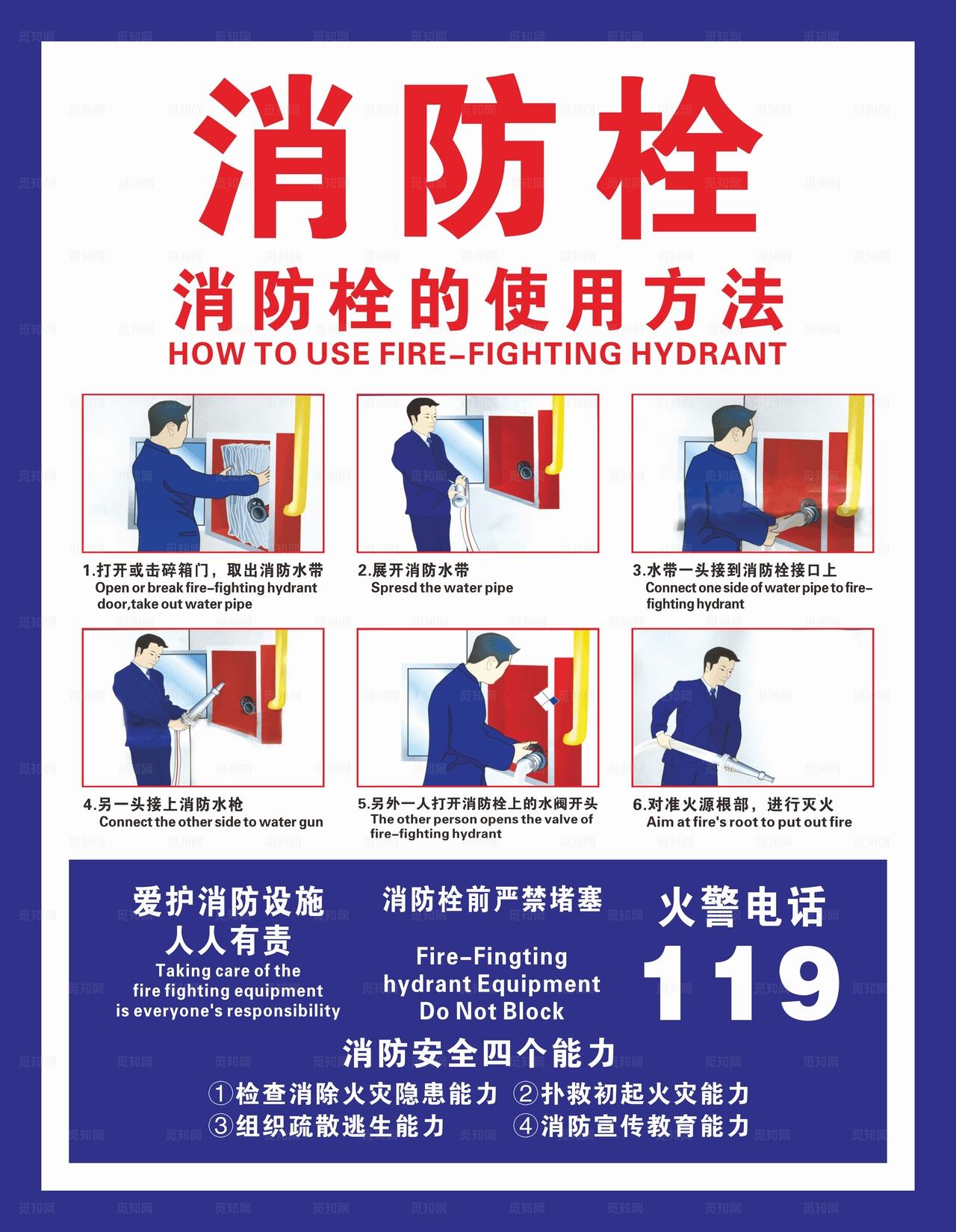 消防栓

消防栓的使用方法
HOW TO USE FIRE-FIGHTING HYDRANT

1.打开或击碎箱门，取出消防水带
Open or break fire-fighting hydrant door,take out water pipe

2.展开消防水带
Spresd the water pipe

3.水带一头接到消防栓接口上
Connect one side of water pipe to fire-fighting hydrant

4.另一头接上消防水枪
Connect the other side to water gun

5.另外一人打开消防栓上的水阀开头
The other person opens the valve of fire-fighting hydrant

6.对准火源根部，进行灭火
Aim at fire's root to put out fire

爱护消防设施
人人有责
Taking care of the fire fighting equipment is everyone's responsibility

消防栓前严禁堵塞
Fire-Fingting hydrant Equipment Do Not Block

火警电话
119

消防安全四个能力
①检查消除火灾隐患能力 ②扑救初起火灾能力
③组织疏散逃生能力 ④消防宣传教育能力