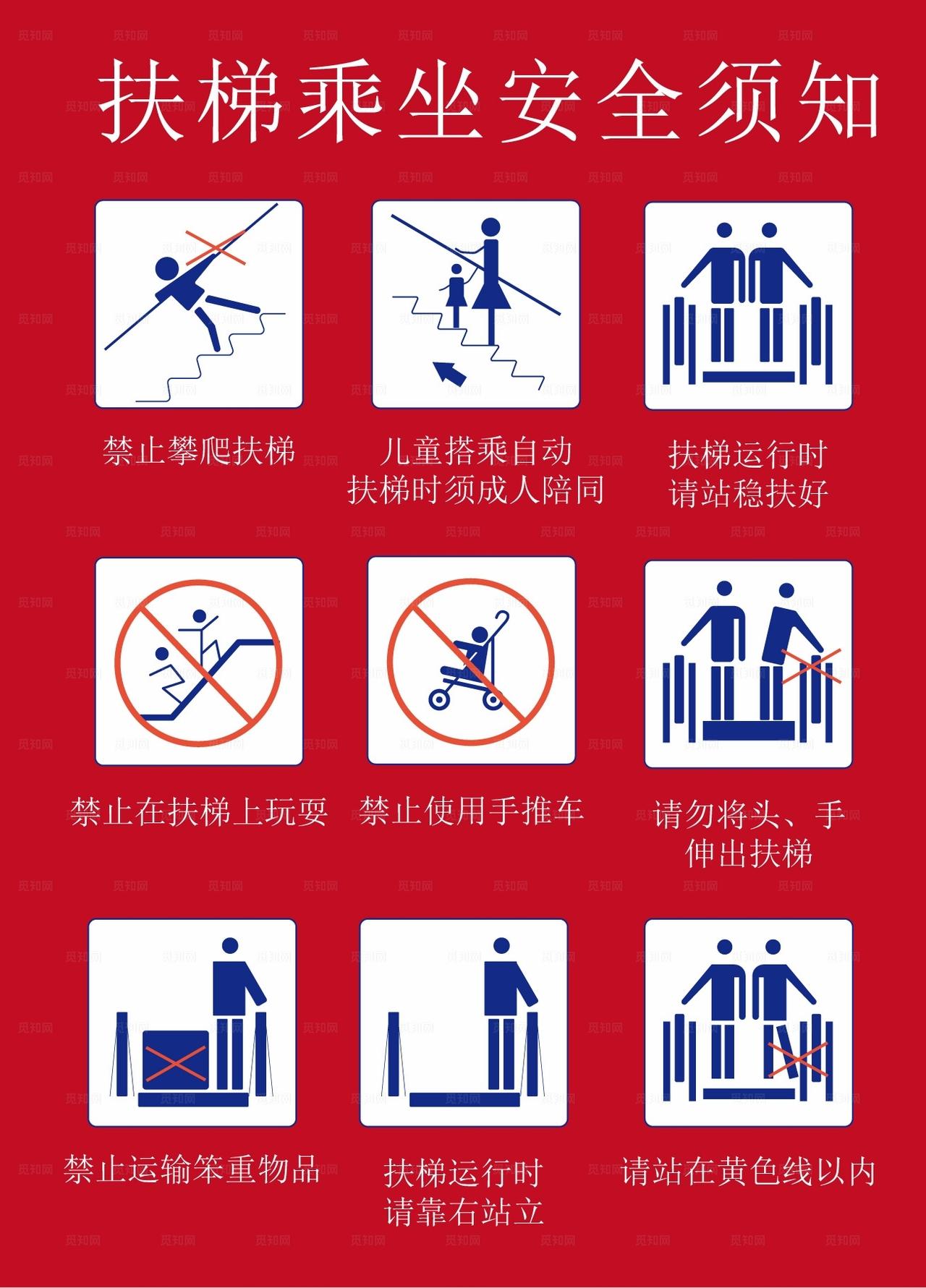 扶梯乘坐安全须知

禁止攀爬扶梯

儿童搭乘自动扶梯时须成人陪同

扶梯运行时请站稳扶好

禁止在扶梯上玩耍

禁止使用手推车

请勿将头、手伸出扶梯

禁止运输笨重物品

扶梯运行时请靠右站立

请站在黄色线以内