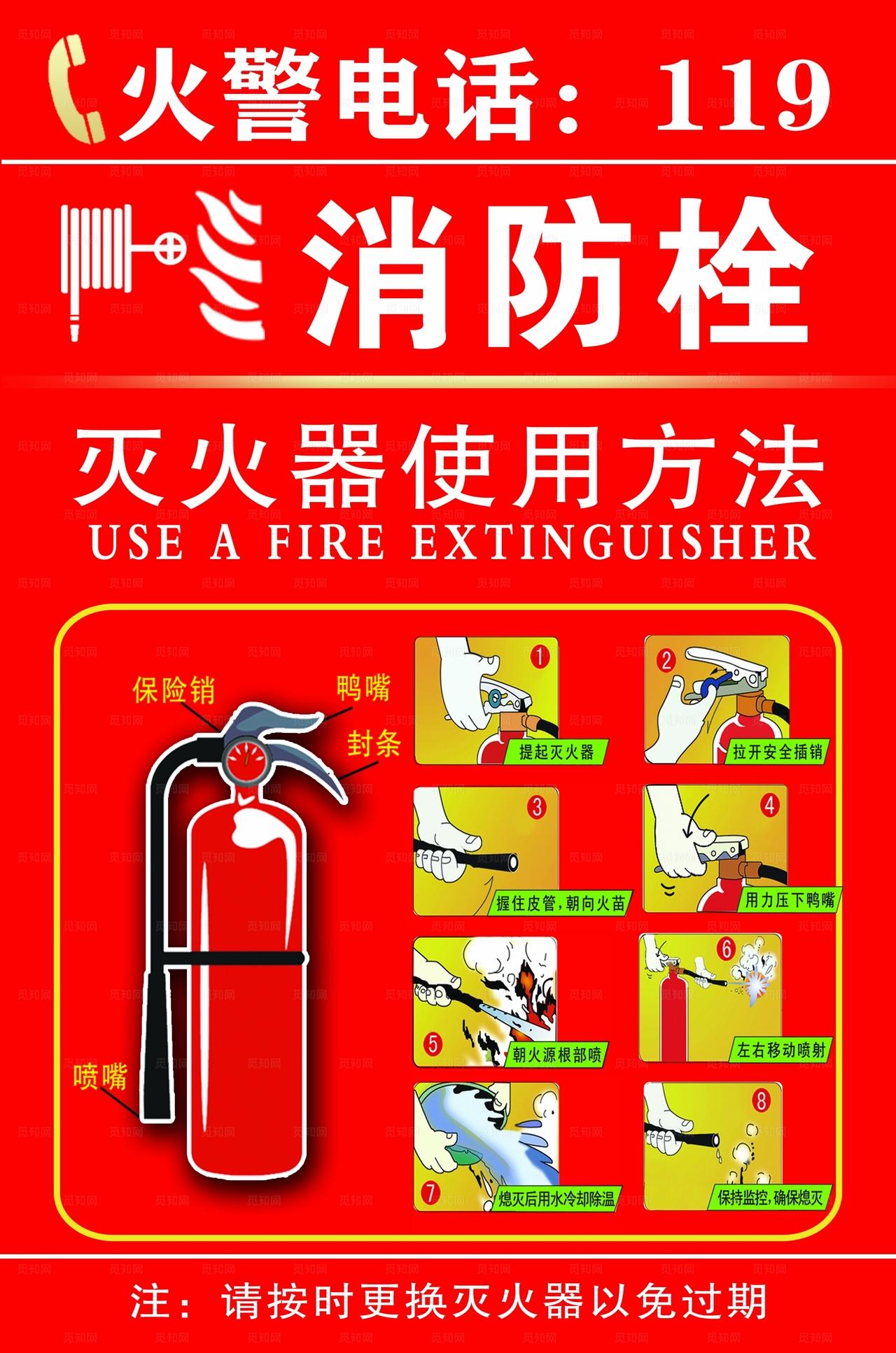 火警电话：119

消防栓

灭火器使用方法
USE A FIRE EXTINGUISHER

保险销
鸭嘴
封条
喷嘴

1 提起灭火器
2 拉开安全插销
3 握住皮管，朝向火苗
4 用力压下鸭嘴
5 朝火源根部喷
6 左右移动喷射
7 熄灭后用水冷却除温
8 保持监控，确保熄灭

注：请按时更换灭火器以免过期