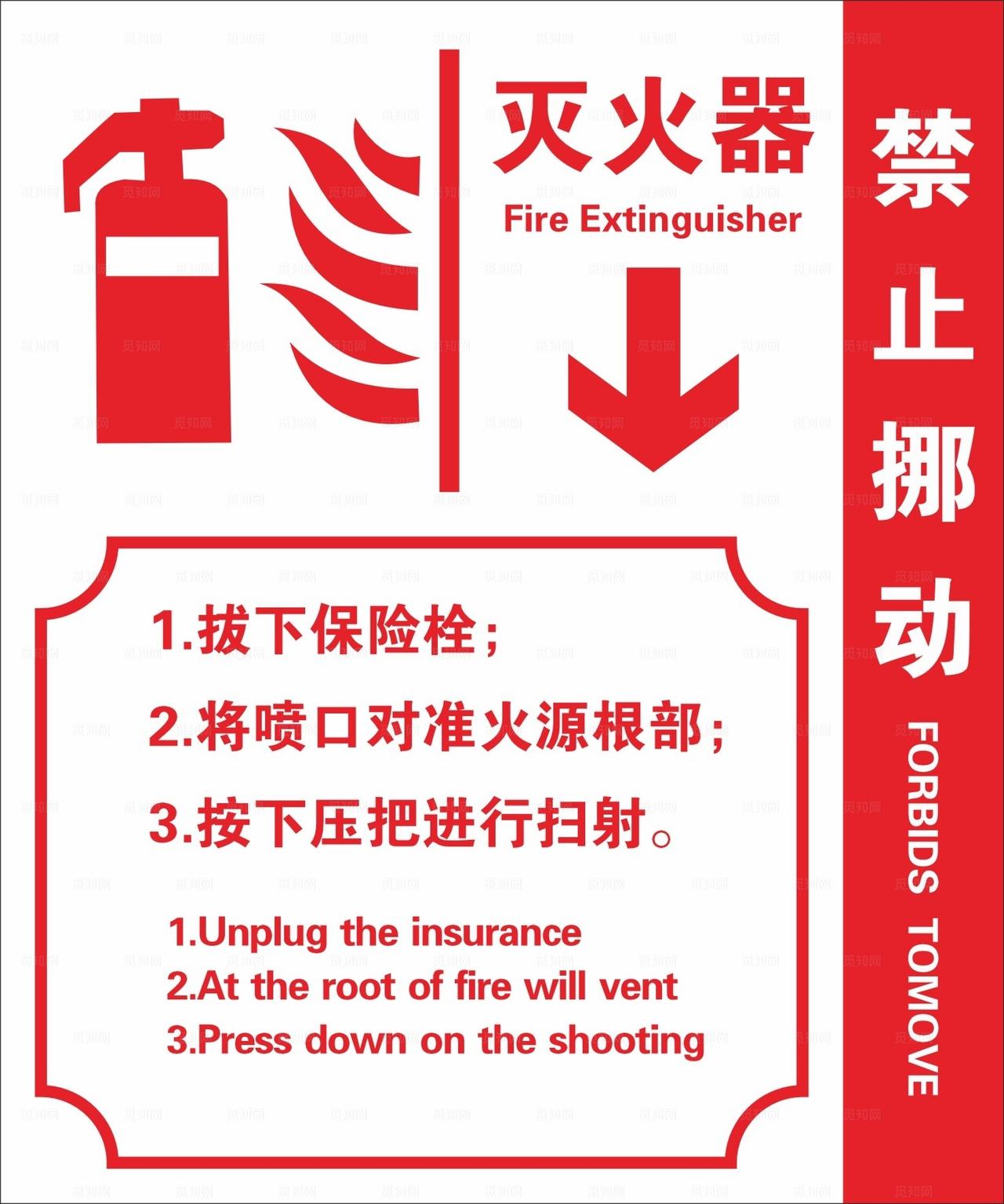 灭火器
Fire Extinguisher

1.拔下保险栓；
2.将喷口对准火源根部；
3.按下压把进行扫射。

1.Unplug the insurance
2.At the root of fire will vent
3.Press down on the shooting

禁止挪动
FORBIDS TOMOVE