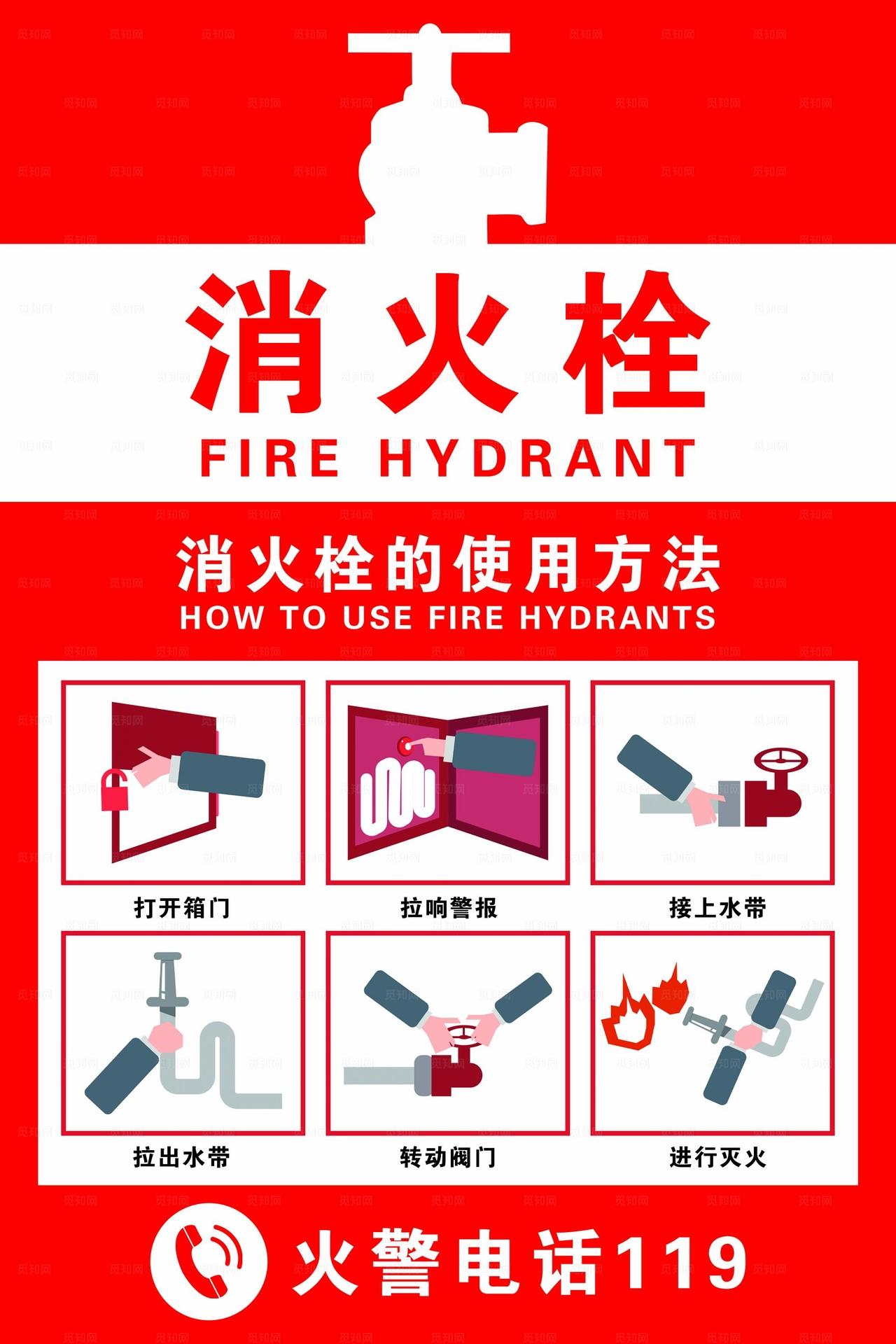 消火栓
FIRE HYDRANT

消火栓的使用方法
HOW TO USE FIRE HYDRANTS

打开箱门
拉响警报
接上水带
拉出水带
转动阀门
进行灭火

火警电话119