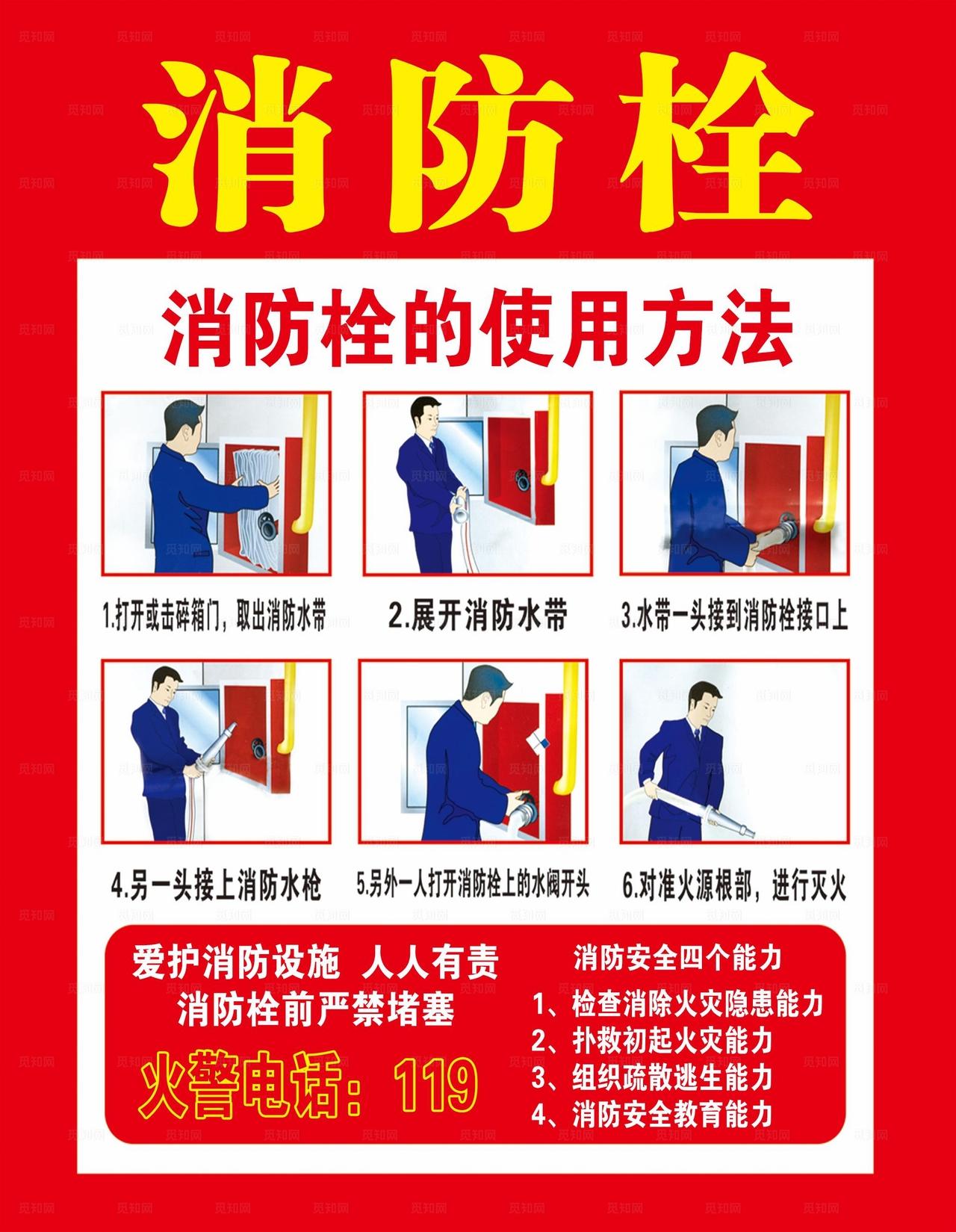 消防栓

消防栓的使用方法

1.打开或击碎箱门，取出消防水带

2.展开消防水带

3.水带一头接到消防栓接口上

4.另一头接上消防水枪

5.另外一人打开消防栓上的水阀开头

6.对准火源根部，进行灭火

爱护消防设施 人人有责
消防栓前严禁堵塞

火警电话：119

消防安全四个能力
1、检查消除火灾隐患能力
2、扑救初起火灾能力
3、组织疏散逃生能力
4、消防安全教育能力