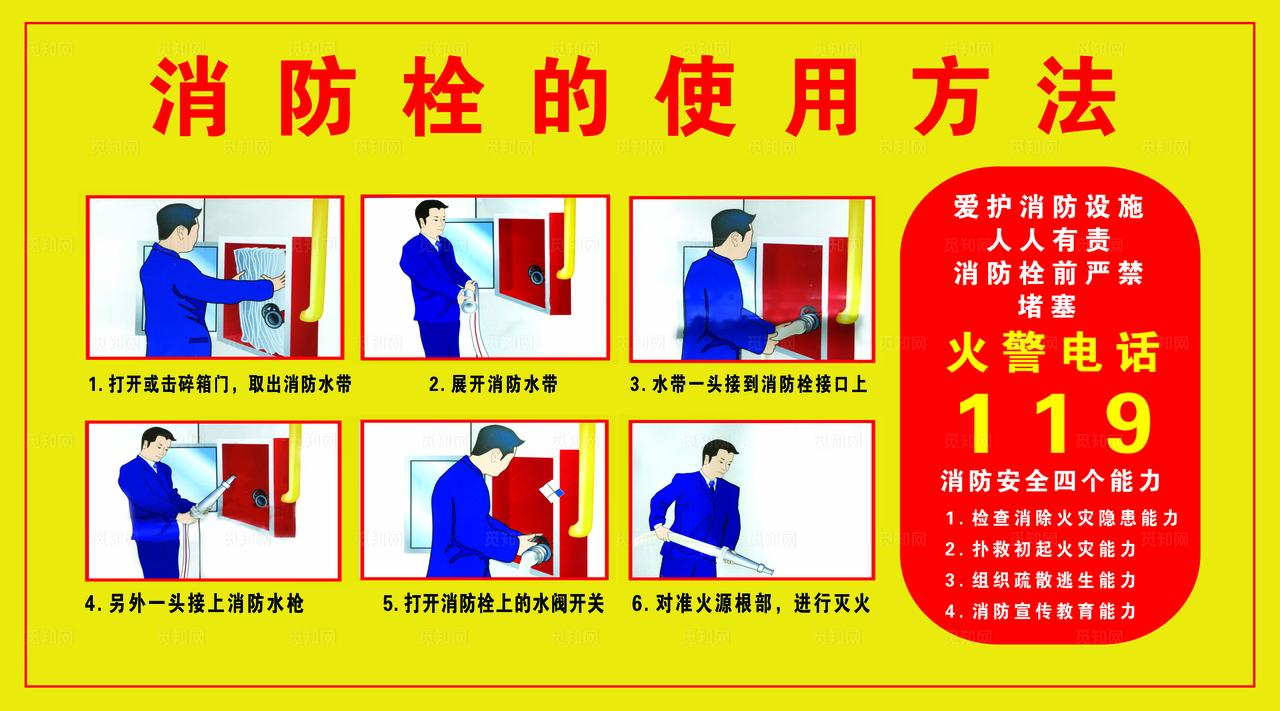 消防栓的使用方法

1. 打开或击碎箱门，取出消防水带

2. 展开消防水带

3. 水带一头接到消防栓接口上

4. 另外一头接上消防水枪

5. 打开消防栓上的水阀开关

6. 对准火源根部，进行灭火

爱护消防设施
人人有责
消防栓前严禁
堵塞

火警电话
119

消防安全四个能力
1. 检查消除火灾隐患能力
2. 扑救初起火灾能力
3. 组织疏散逃生能力
4. 消防宣传教育能力