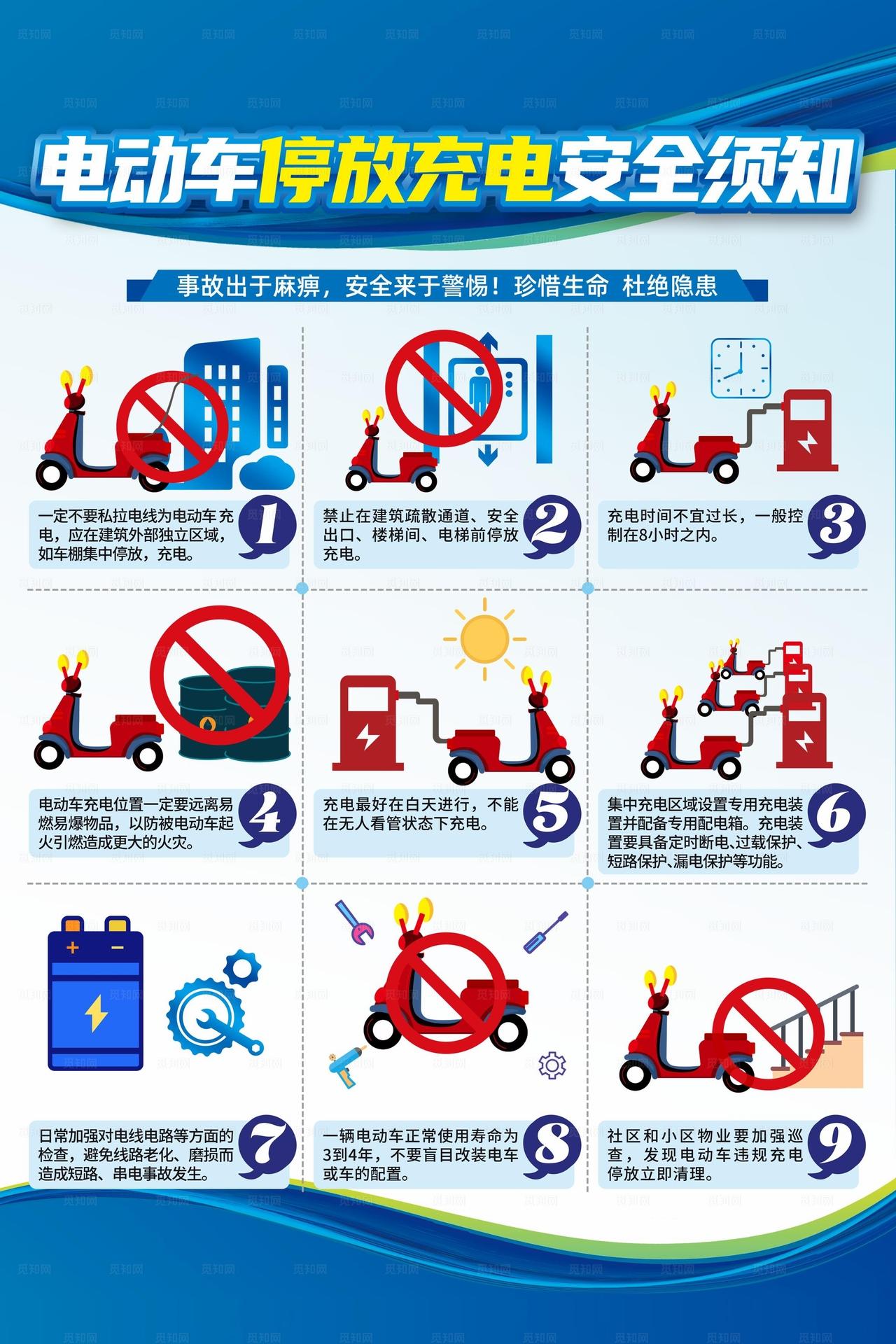 电动车停放充电安全须知

事故出于麻痹，安全来于警惕！珍惜生命 杜绝隐患

一定不要私拉电线为电动车充电，应在建筑外部独立区域，如车棚集中停放，充电。 1

禁止在建筑疏散通道、安全出口、楼梯间、电梯前停放充电。 2

充电时间不宜过长，一般控制在8小时之内。 3

电动车充电位置一定要远离易燃易爆物品，以防被电动车起火引燃造成更大的火灾。 4

充电最好在白天进行，不能在无人看管状态下充电。 5

集中充电区域设置专用充电装置并配备专用配电箱。充电装置要具备定时断电、过载保护、短路保护、漏电保护等功能。 6

日常加强对电线电路等方面的检查，避免线路老化、磨损而造成短路、串电事故发生。 7

一辆电动车正常使用寿命为3到4年，不要盲目改装电车或车的配置。 8

社区和小区物业要加强巡查，发现电动车违规充电停放立即清理。 9