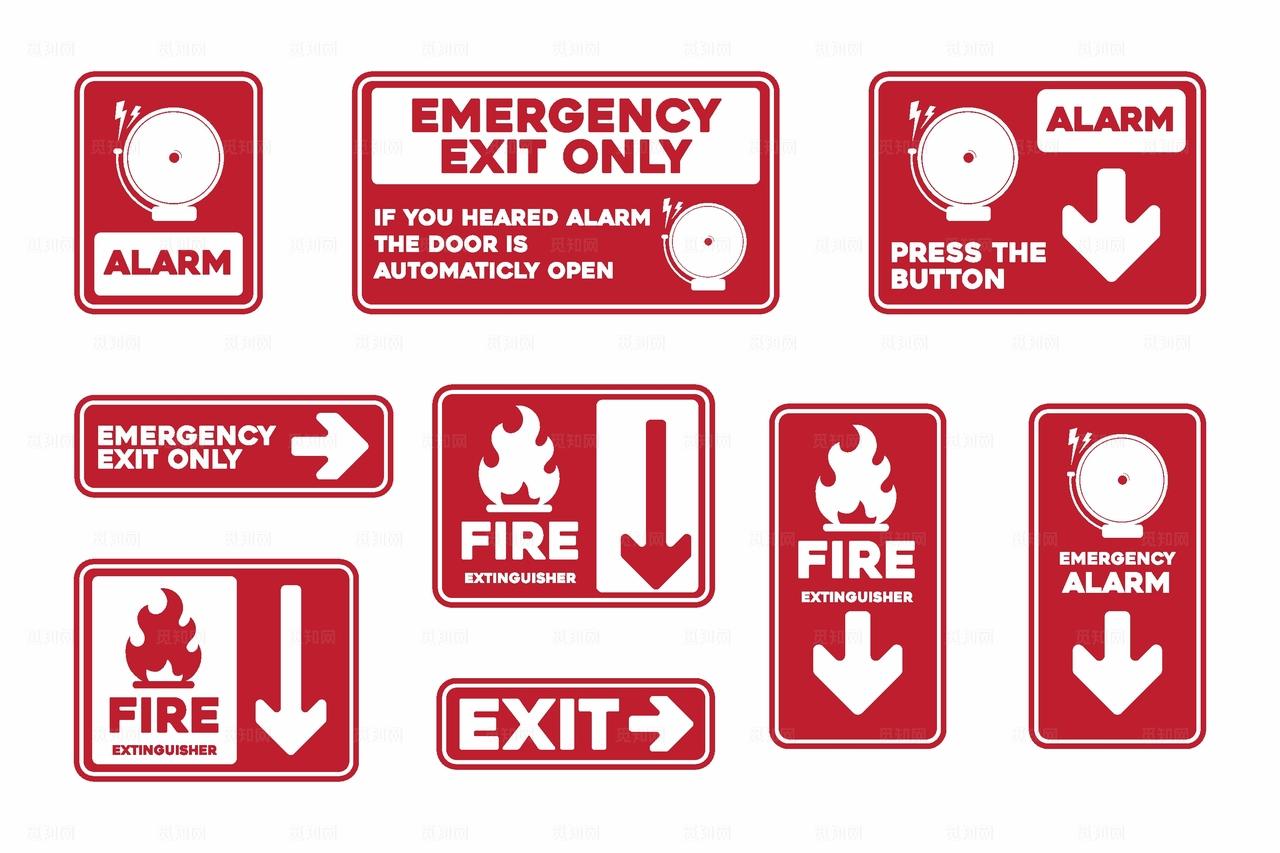 ALARM

EMERGENCY EXIT ONLY

IF YOU HEARED ALARM THE DOOR IS AUTOMATICLY OPEN

ALARM

PRESS THE BUTTON

EMERGENCY EXIT ONLY

FIRE EXTINGUISHER

FIRE EXTINGUISHER

EMERGENCY ALARM

FIRE EXTINGUISHER

EXIT