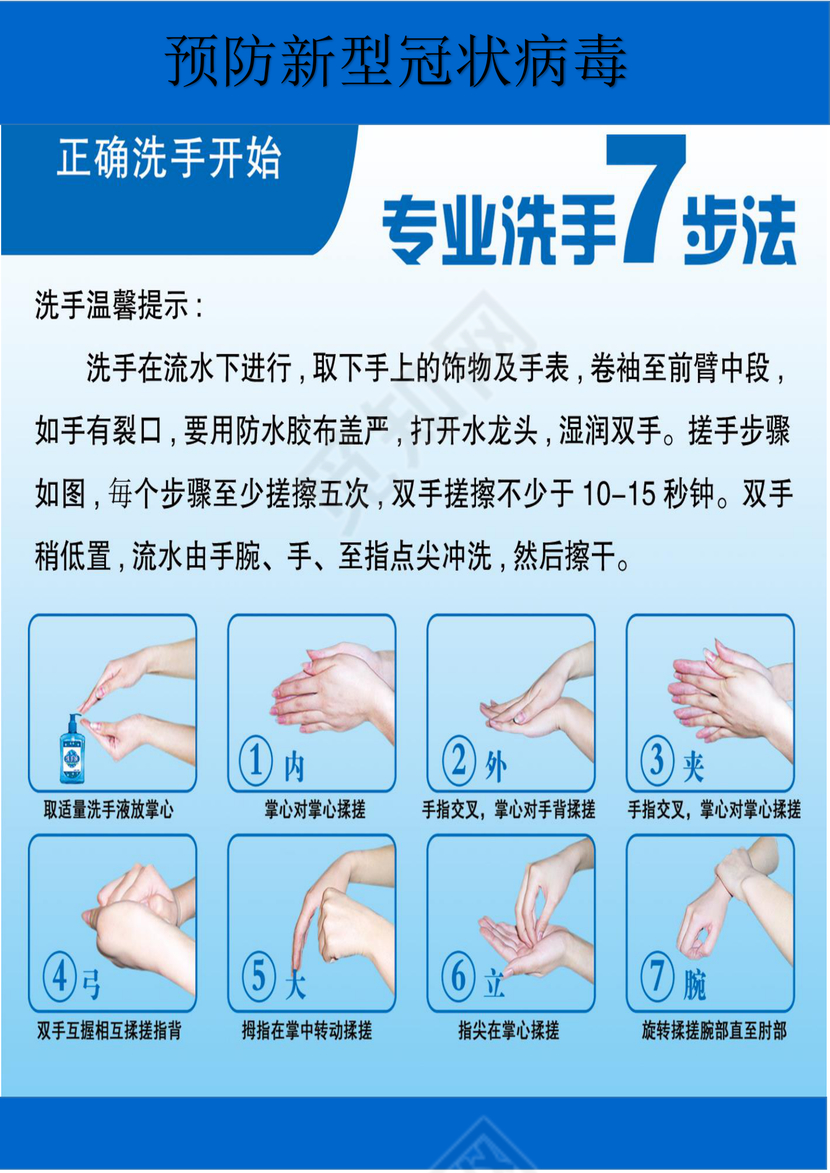 预防新型冠状病毒

正确洗手开始

专业洗手7步法

洗手温馨提示：

洗手在流水下进行，取下手上的饰物及手表，卷袖至前臂中段，如手有裂口，要用防水胶布盖严，打开水龙头，湿润双手。搓手步骤如图，每个步骤至少搓擦五次，双手搓擦不少于 10-15 秒钟。双手稍低置，流水由手腕、手、至指点尖冲洗，然后擦干。

取适量洗手液放掌心

①内
掌心对掌心揉搓

②外
手指交叉，掌心对手背揉搓

③夹
手指交叉，掌心对掌心揉搓

④弓
双手互握相互揉搓指背

⑤大
拇指在掌中转动揉搓

⑥立
指尖在掌心揉搓

⑦腕
旋转揉搓腕部直至肘部