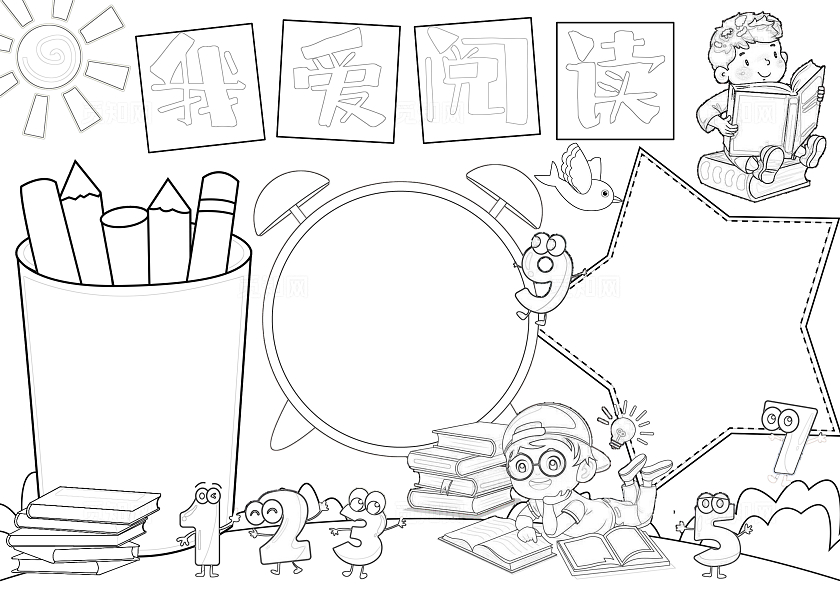 我爱阅读

9

7

1 2 3

5