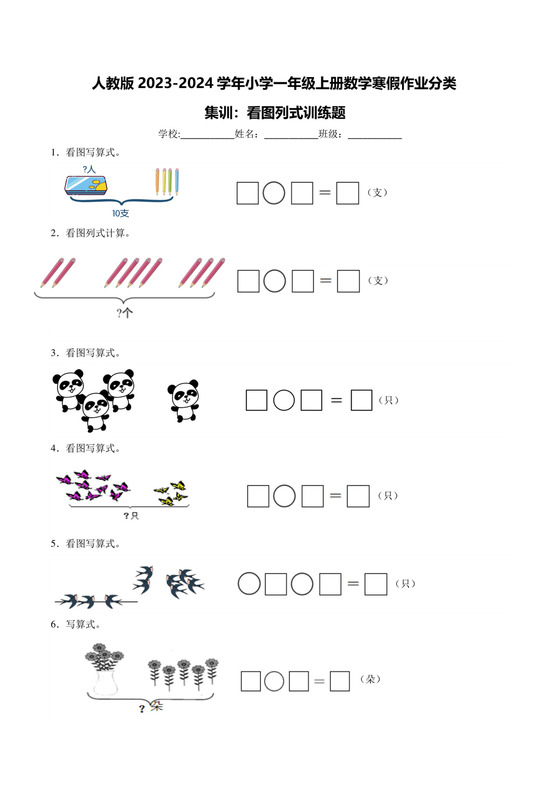 人教版 2023-2024 学年小学一年级上册数学寒假作业分类

集训：看图列式训练题

学校：__________姓名：__________班级：__________

1．看图写算式。

?人

10支

□○□＝□（支）

2．看图列式计算。

?个

□○□＝□（支）

3．看图写算式。

□○□＝□（只）

4．看图写算式。

?只

□○□＝□（只）

5．看图写算式。

○□○□＝□（只）

6．写算式。

?朵

□○□＝□（朵）