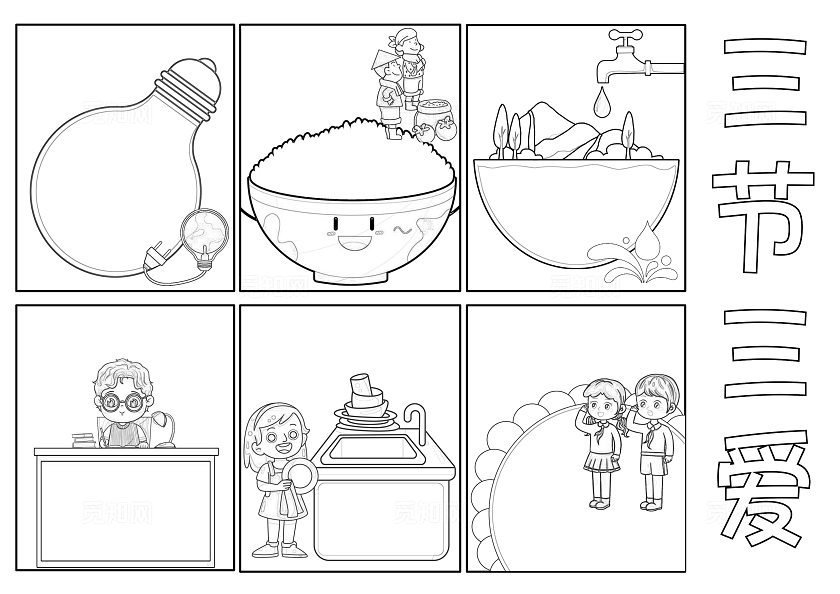 三节三爱

觅知网