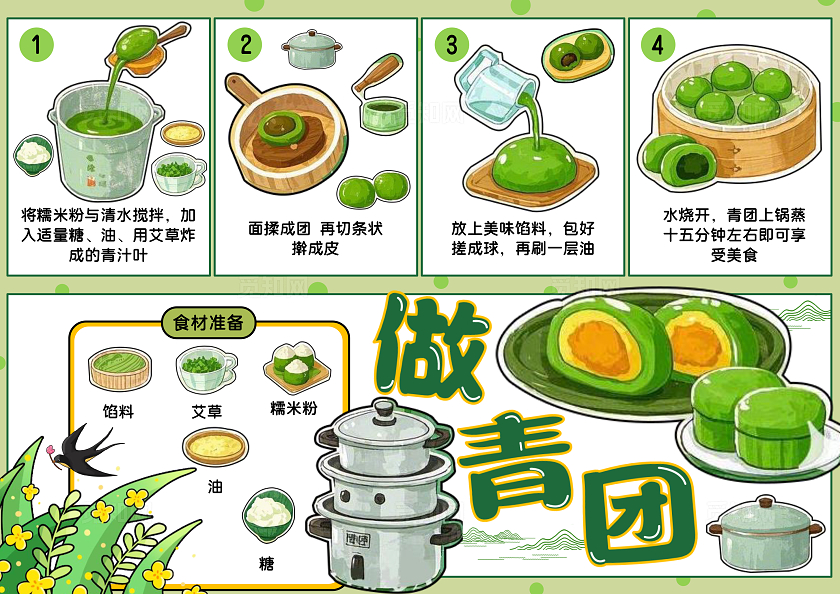 1

将糯米粉与清水搅拌，加入适量糖、油、用艾草炸成的青汁叶

2

面揉成团 再切条状 擀成皮

3

放上美味馅料，包好搓成球，再刷一层油

4

水烧开，青团上锅蒸十五分钟左右即可享受美食

食材准备

馅料

艾草

糯米粉

油

糖

做青团