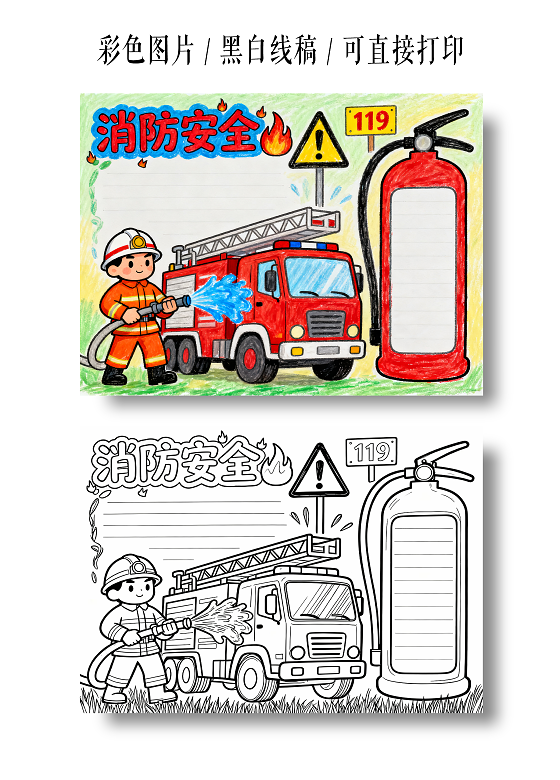 彩色图片 / 黑白线稿 / 可直接打印

消防安全

119

消防安全

119